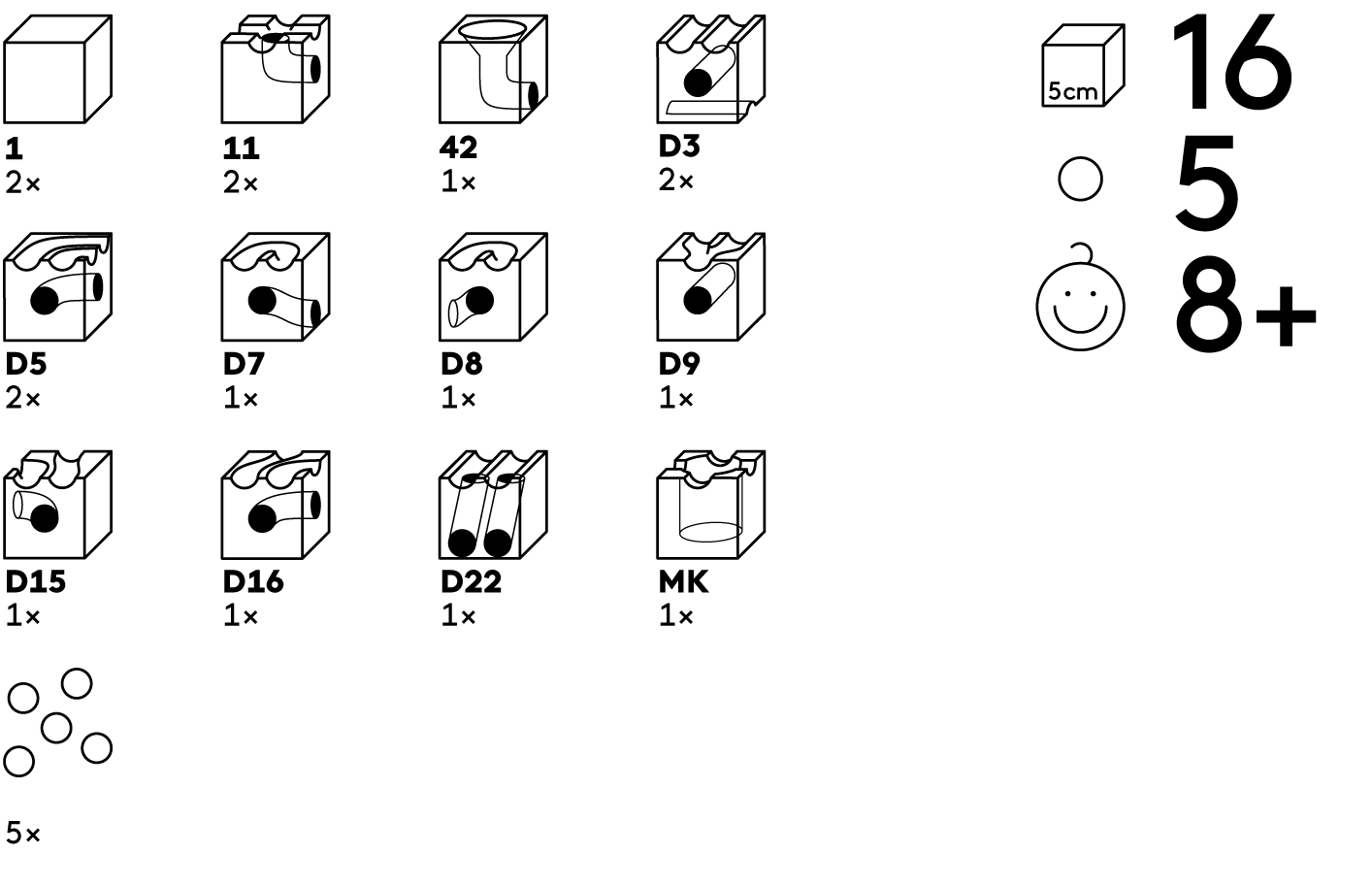 1
2×

11
2×

42
1×

D3
2×

D5
2×

D7
1×

D8
1×

D9
1×

D15
1×

D16
1×

D22
1×

MK
1×

5×

5cm
16

5

8+